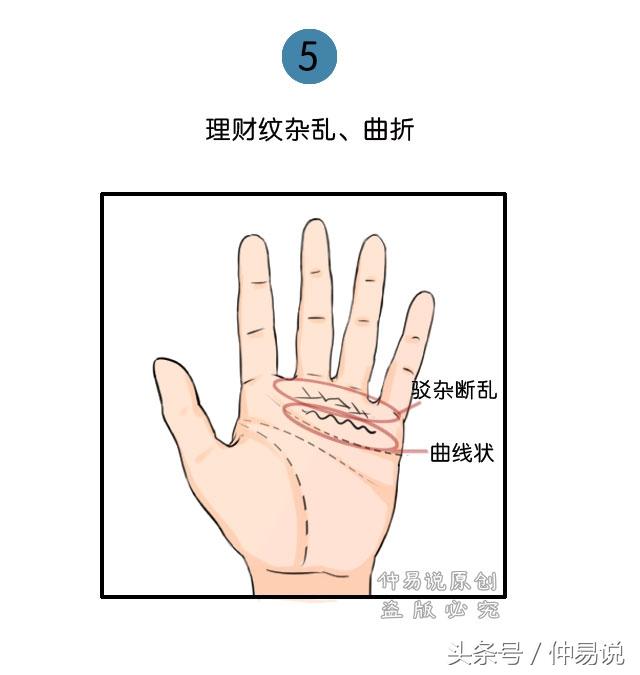 5

理财纹杂乱、曲折

驳杂断乱

曲线状

仲易说原创
盗版必究

头条号 / 仲易说